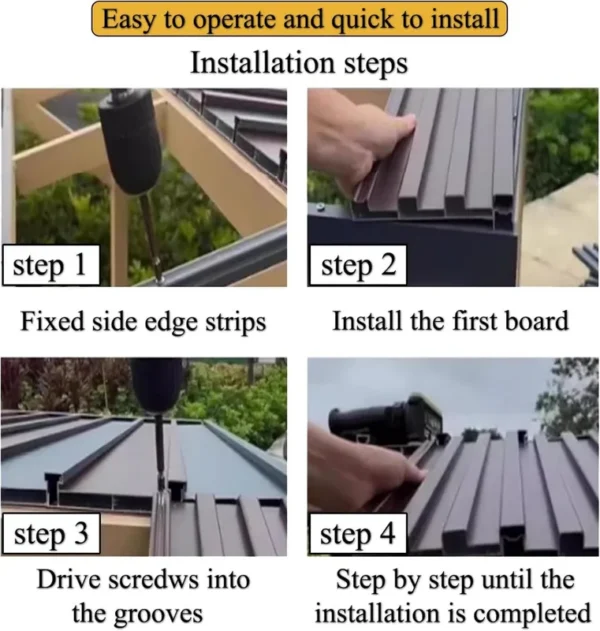 Easy to operate and quick to install

Installation steps

step 1

Fixed side edge strips

step 2

Install the first board

step 3

Drive scredws into the grooves

step 4

Step by step until the installation is completed