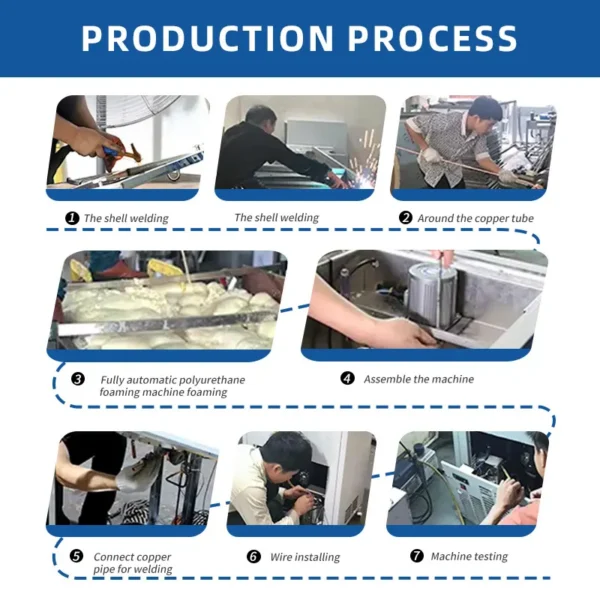 PRODUCTION PROCESS

❶ The shell welding

The shell welding

❷ Around the copper tube

❸ Fully automatic polyurethane foaming machine foaming

❹ Assemble the machine

❺ Connect copper pipe for welding

❻ Wire installing

❼ Machine testing