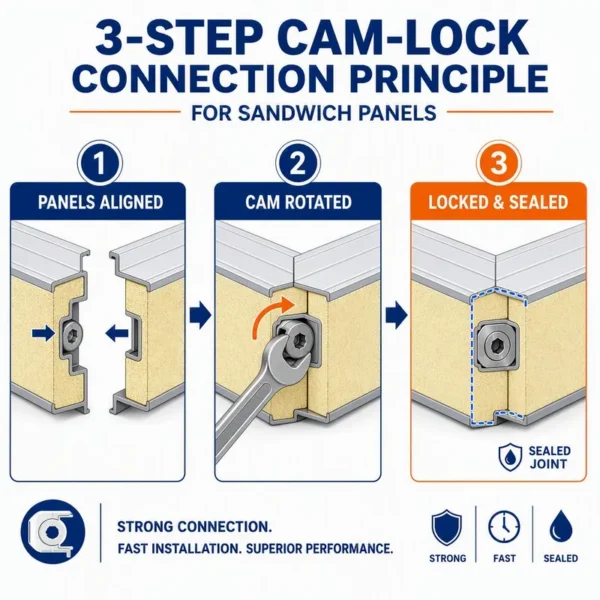 3-STEP CAM-LOCK CONNECTION PRINCIPLE

FOR SANDWICH PANELS

1
PANELS ALIGNED

2
CAM ROTATED

3
LOCKED & SEALED

SEALED JOINT

STRONG CONNECTION.
FAST INSTALLATION. SUPERIOR PERFORMANCE.

STRONG

FAST

SEALED