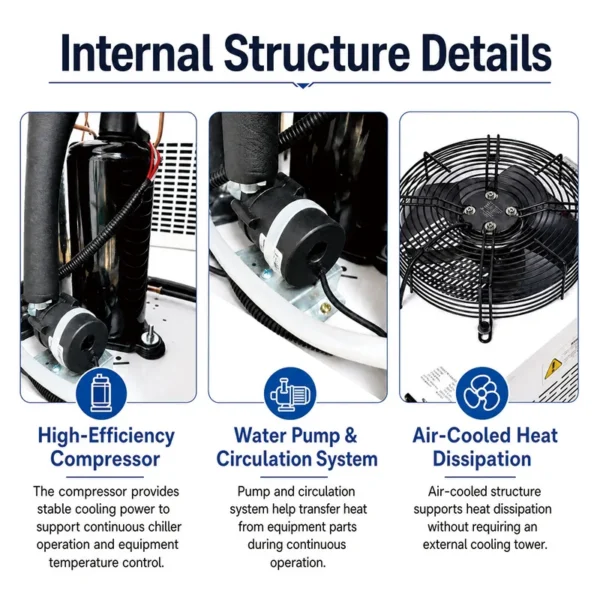 Internal Structure Details

High-Efficiency Compressor

The compressor provides stable cooling power to support continuous chiller operation and equipment temperature control.

Water Pump & Circulation System

Pump and circulation system help transfer heat from equipment parts during continuous operation.

Air-Cooled Heat Dissipation

Air-cooled structure supports heat dissipation without requiring an external cooling tower.