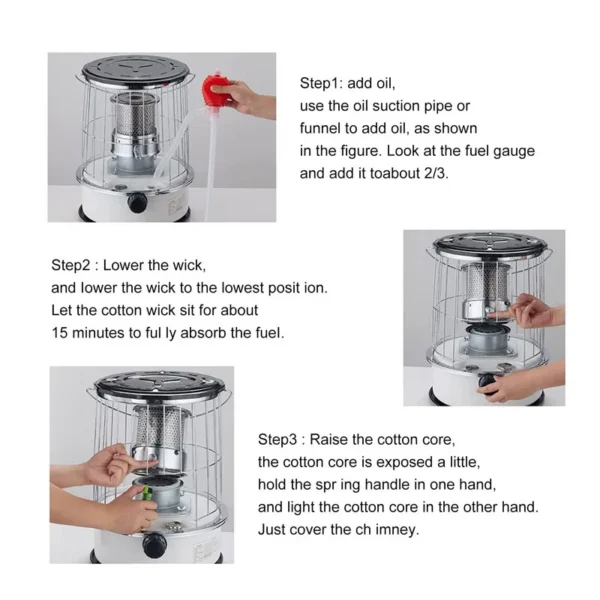 Step1: add oil,
use the oil suction pipe or funnel to add oil, as shown in the figure. Look at the fuel gauge and add it toabout 2/3.

Step2 : Lower the wick,
and lower the wick to the lowest posit ion. Let the cotton wick sit for about 15 minutes to ful ly absorb the fuel.

Step3 : Raise the cotton core,
the cotton core is exposed a little, hold the spr ing handle in one hand, and light the cotton core in the other hand. Just cover the ch imney.