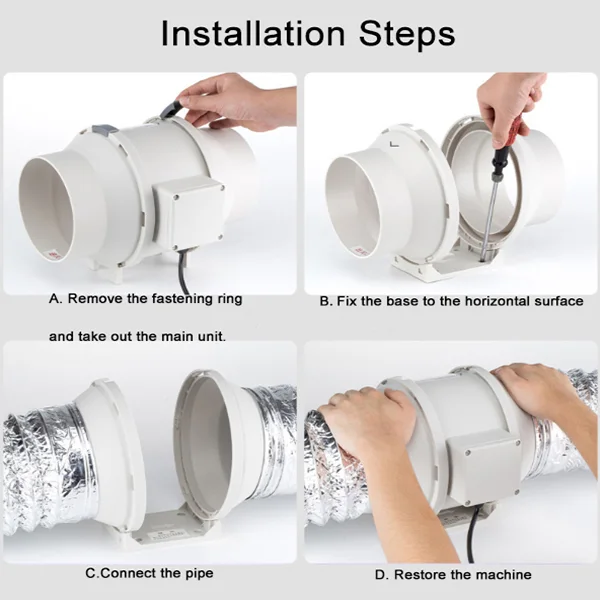 Installation Steps

A. Remove the fastening ring

and take out the main unit.

B. Fix the base to the horizontal surface

C.Connect the pipe

D. Restore the machine