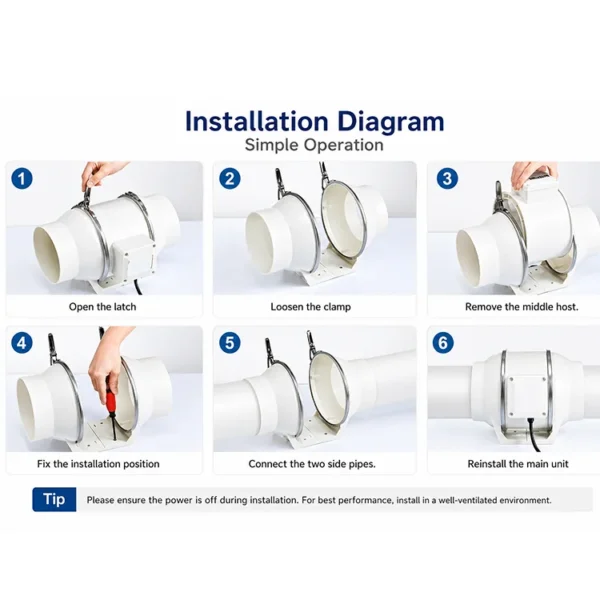 Installation Diagram
Simple Operation

1
Open the latch

2
Loosen the clamp

3
Remove the middle host.

4
Fix the installation position

5
Connect the two side pipes.

6
Reinstall the main unit

Tip
Please ensure the power is off during installation. For best performance, install in a well-ventilated environment.