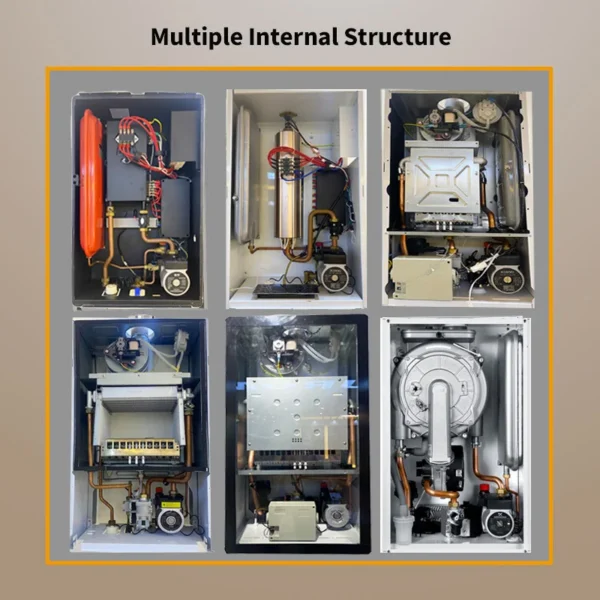 Multiple Internal Structure