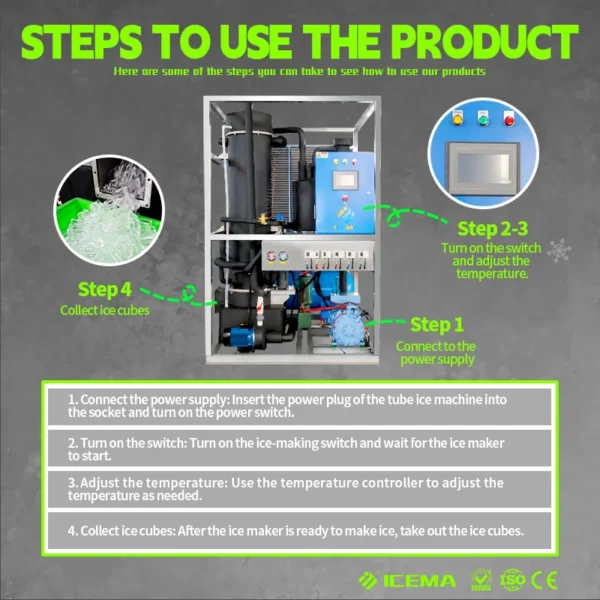 STEPS TO USE THE PRODUCT

Here are some of the steps you can take to see how to use our products

Step 2-3
Turn on the switch and adjust the temperature.

Step 4
Collect ice cubes

Step 1
Connect to the power supply

1. Connect the power supply: Insert the power plug of the tube ice machine into the socket and turn on the power switch.

2. Turn on the switch: Turn on the ice-making switch and wait for the ice maker to start.

3. Adjust the temperature: Use the temperature controller to adjust the temperature as needed.

4. Collect ice cubes: After the ice maker is ready to make ice, take out the ice cubes.

ICEMA ISO CE