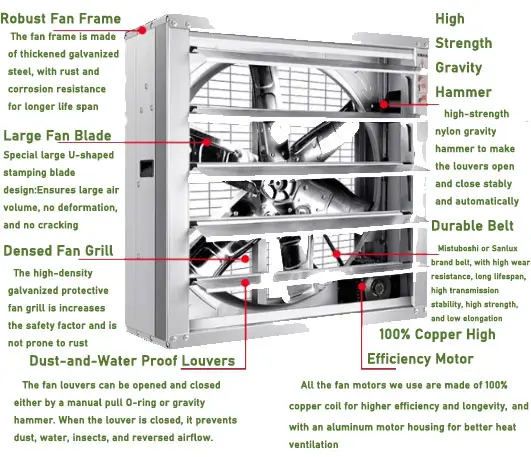 Robust Fan Frame

The fan frame is made of thickened galvanized steel, with rust and corrosion resistance for longer life span

Large Fan Blade

Special large U-shaped stamping blade design:Ensures large air volume, no deformation, and no cracking

Densed Fan Grill

The high-density galvanized protective fan grill is increases the safety factor and is not prone to rust

Dust-and-Water Proof Louvers

The fan louvers can be opened and closed either by a manual pull O-ring or gravity hammer. When the louver is closed, it prevents dust, water, insects, and reversed airflow.

High Strength Gravity Hammer

high-strength nylon gravity hammer to make the louvers open and close stably and automatically

Durable Belt

Mistuboshi or Sanlux brand belt, with high wear resistance, long lifespan, high transmission stability, high strength, and low elongation

100% Copper High Efficiency Motor

All the fan motors we use are made of 100% copper coil for higher efficiency and longevity, and with an aluminum motor housing for better heat ventilation