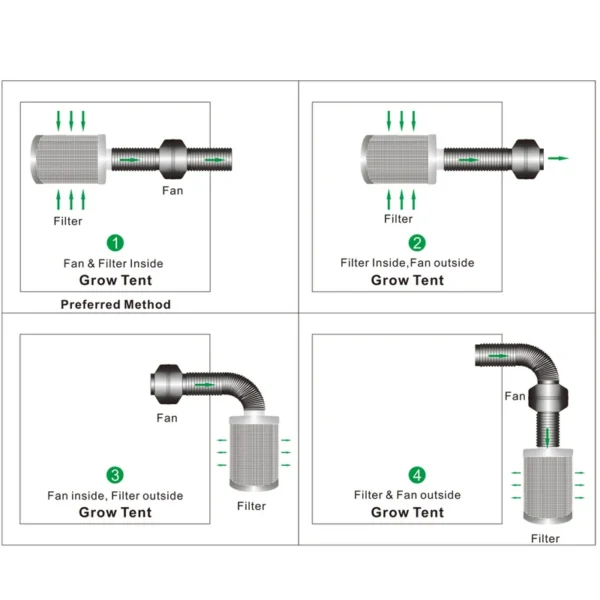 Fan

Filter

1

Fan & Filter Inside

Grow Tent

Preferred Method

Filter

2

Filter Inside,Fan outside

Grow Tent

Fan

3

Fan inside, Filter outside

Grow Tent

Filter

Fan

4

Filter & Fan outside

Grow Tent

Filter