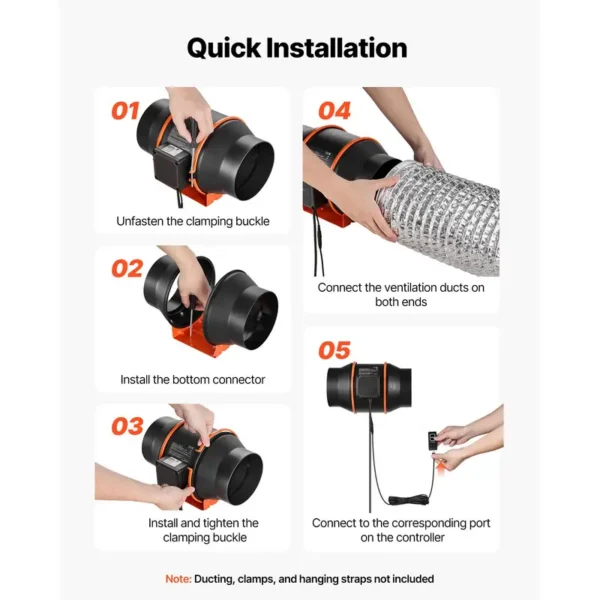 Quick Installation

01
Unfasten the clamping buckle

02
Install the bottom connector

03
Install and tighten the clamping buckle

04
Connect the ventilation ducts on both ends

05
Connect to the corresponding port on the controller

Note: Ducting, clamps, and hanging straps not included