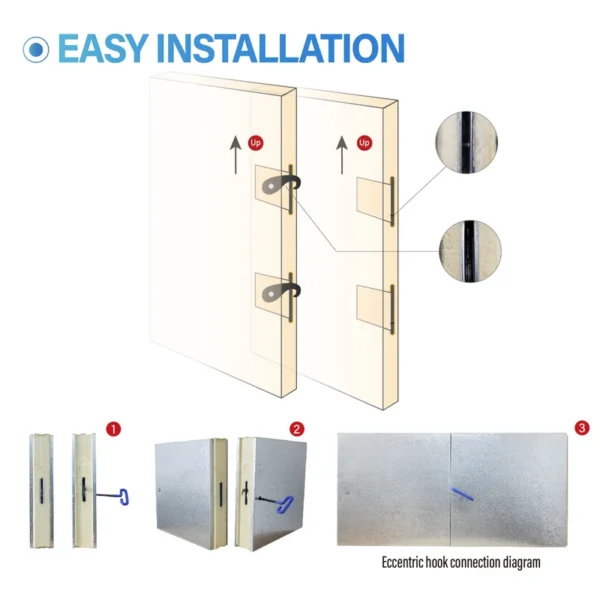 EASY INSTALLATION

Up

Up

1

2

3

Eccentric hook connection diagram