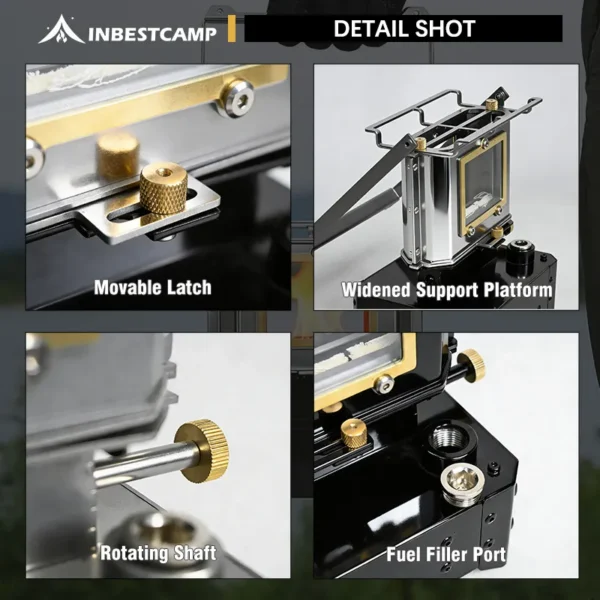 INBESTCAMP
DETAIL SHOT

Movable Latch

Widened Support Platform

Rotating Shaft

Fuel Filler Port