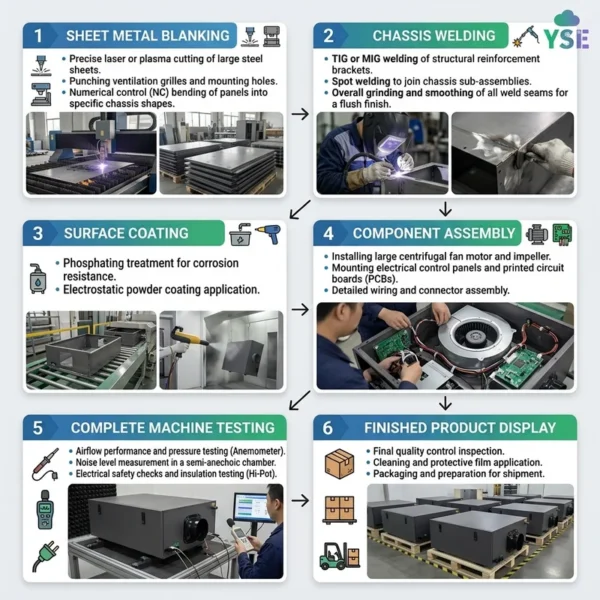 1 SHEET METAL BLANKING

• Precise laser or plasma cutting of large steel sheets.
• Punching ventilation grilles and mounting holes.
• Numerical control (NC) bending of panels into specific chassis shapes.

2 CHASSIS WELDING

YSE

• TIG or MIG welding of structural reinforcement brackets.
• Spot welding to join chassis sub-assemblies.
• Overall grinding and smoothing of all weld seams for a flush finish.

3 SURFACE COATING

• Phosphating treatment for corrosion resistance.
• Electrostatic powder coating application.

4 COMPONENT ASSEMBLY

• Installing large centrifugal fan motor and impeller.
• Mounting electrical control panels and printed circuit boards (PCBs).
• Detailed wiring and connector assembly.

5 COMPLETE MACHINE TESTING

• Airflow performance and pressure testing (Anemometer).
• Noise level measurement in a semi-anechoic chamber.
• Electrical safety checks and insulation testing (Hi-Pot).

6 FINISHED PRODUCT DISPLAY

• Final quality control inspection.
• Cleaning and protective film application.
• Packaging and preparation for shipment.