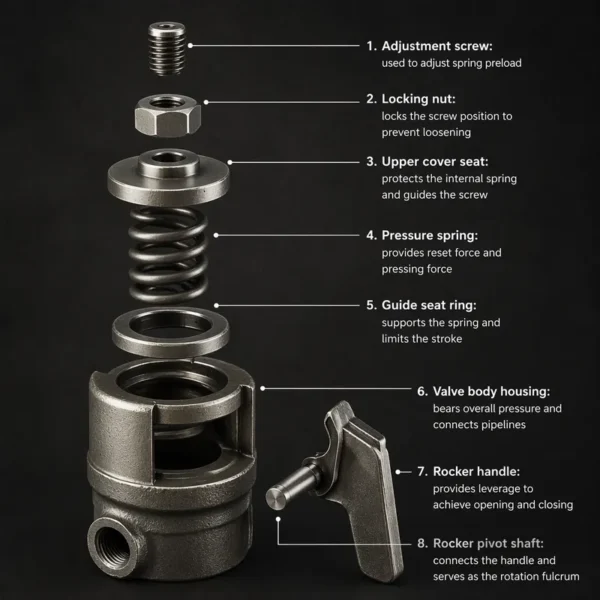 1. Adjustment screw:
used to adjust spring preload

2. Locking nut:
locks the screw position to prevent loosening

3. Upper cover seat:
protects the internal spring and guides the screw

4. Pressure spring:
provides reset force and pressing force

5. Guide seat ring:
supports the spring and limits the stroke

6. Valve body housing:
bears overall pressure and connects pipelines

7. Rocker handle:
provides leverage to achieve opening and closing

8. Rocker pivot shaft:
connects the handle and serves as the rotation fulcrum