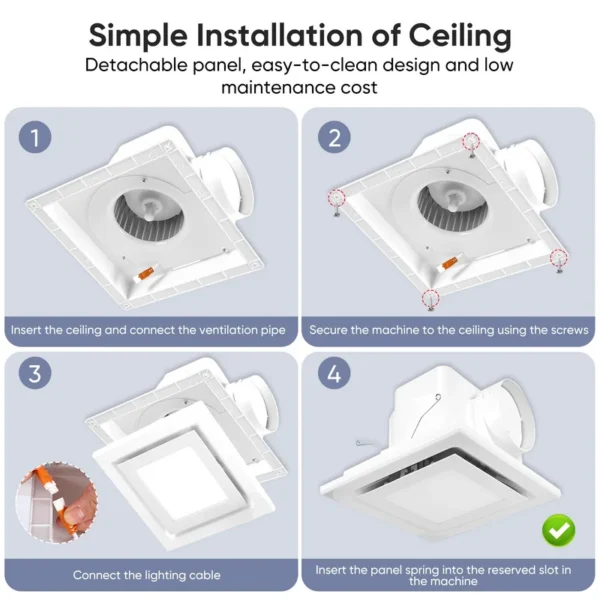 Simple Installation of Ceiling

Detachable panel, easy-to-clean design and low maintenance cost

1

Insert the ceiling and connect the ventilation pipe

2

Secure the machine to the ceiling using the screws

3

Connect the lighting cable

4

Insert the panel spring into the reserved slot in the machine