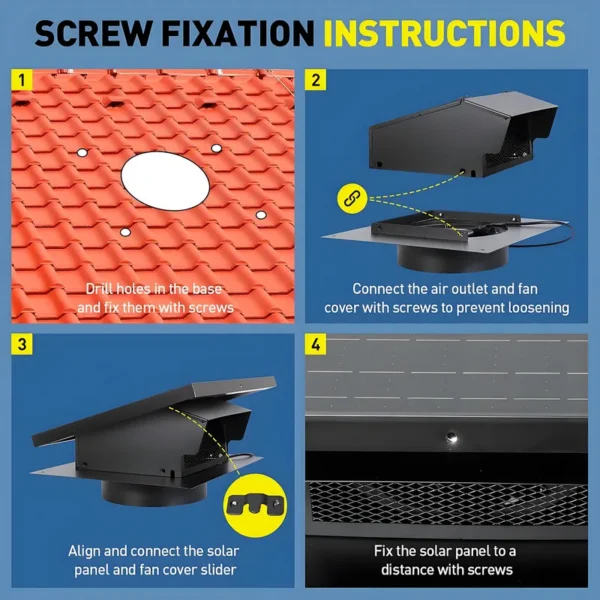 SCREW FIXATION INSTRUCTIONS

1

Drill holes in the base and fix them with screws

2

Connect the air outlet and fan cover with screws to prevent loosening

3

Align and connect the solar panel and fan cover slider

4

Fix the solar panel to a distance with screws