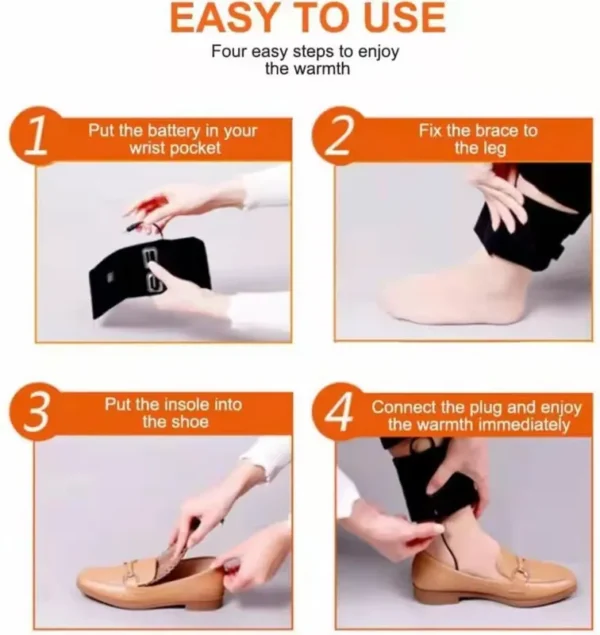 EASY TO USE

Four easy steps to enjoy the warmth

1 Put the battery in your wrist pocket

2 Fix the brace to the leg

3 Put the insole into the shoe

4 Connect the plug and enjoy the warmth immediately