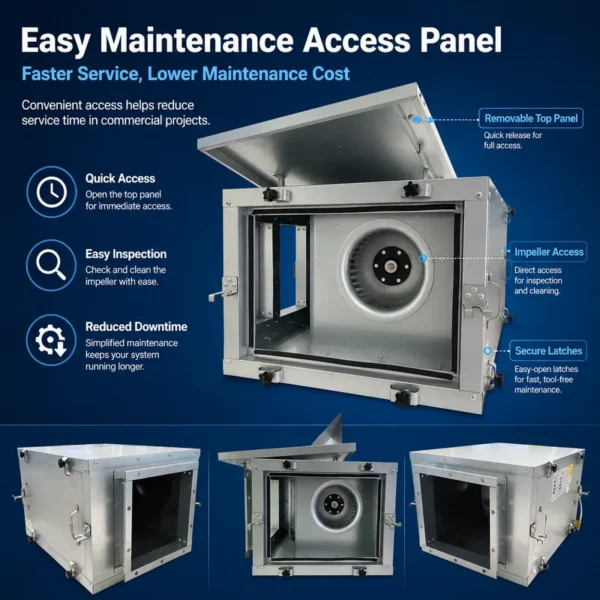 Easy Maintenance Access Panel

Faster Service, Lower Maintenance Cost

Convenient access helps reduce service time in commercial projects.

Quick Access
Open the top panel for immediate access.

Easy Inspection
Check and clean the impeller with ease.

Reduced Downtime
Simplified maintenance keeps your system running longer.

Removable Top Panel
Quick release for full access.

Impeller Access
Direct access for inspection and cleaning.

Secure Latches
Easy-open latches for fast, tool-free maintenance.