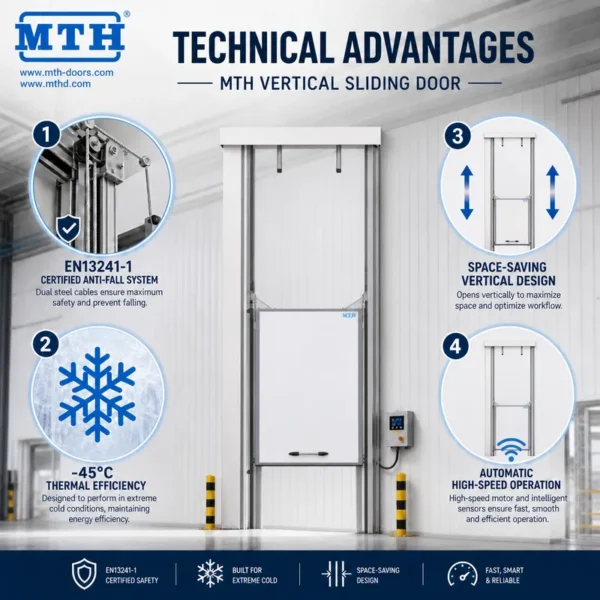 MTH®
www.mth-doors.com
www.mthd.com

TECHNICAL ADVANTAGES
MTH VERTICAL SLIDING DOOR

1
EN13241-1
CERTIFIED ANTI-FALL SYSTEM
Dual steel cables ensure maximum safety and prevent falling.

2
-45°C
THERMAL EFFICIENCY
Designed to perform in extreme cold conditions, maintaining energy efficiency.

MTH

3
SPACE-SAVING VERTICAL DESIGN
Opens vertically to maximize space and optimize workflow.

4
AUTOMATIC HIGH-SPEED OPERATION
High-speed motor and intelligent sensors ensure fast, smooth and efficient operation.

EN13241-1 CERTIFIED SAFETY
BUILT FOR EXTREME COLD
SPACE-SAVING DESIGN
FAST, SMART & RELIABLE