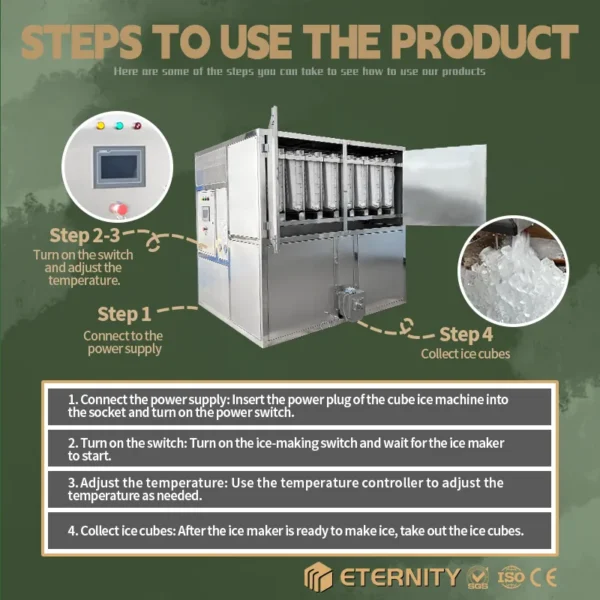 STEPS TO USE THE PRODUCT

Here are some of the steps you can take to see how to use our products

Step 2-3
Turn on the switch and adjust the temperature.

Step 1
Connect to the power supply

Step 4
Collect ice cubes

1. Connect the power supply: Insert the power plug of the cube ice machine into the socket and turn on the power switch.

2. Turn on the switch: Turn on the ice-making switch and wait for the ice maker to start.

3. Adjust the temperature: Use the temperature controller to adjust the temperature as needed.

4. Collect ice cubes: After the ice maker is ready to make ice, take out the ice cubes.

ETERNITY SGS ISO CE