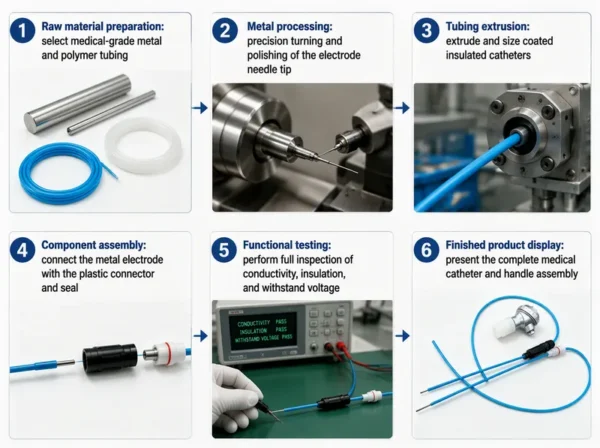 1 Raw material preparation: select medical-grade metal and polymer tubing

2 Metal processing: precision turning and polishing of the electrode needle tip

3 Tubing extrusion: extrude and size coated insulated catheters

4 Component assembly: connect the metal electrode with the plastic connector and seal

5 Functional testing: perform full inspection of conductivity, insulation, and withstand voltage

CONDUCTIVITY PASS
INSULATION PASS
WITHSTAND VOLTAGE PASS

6 Finished product display: present the complete medical catheter and handle assembly