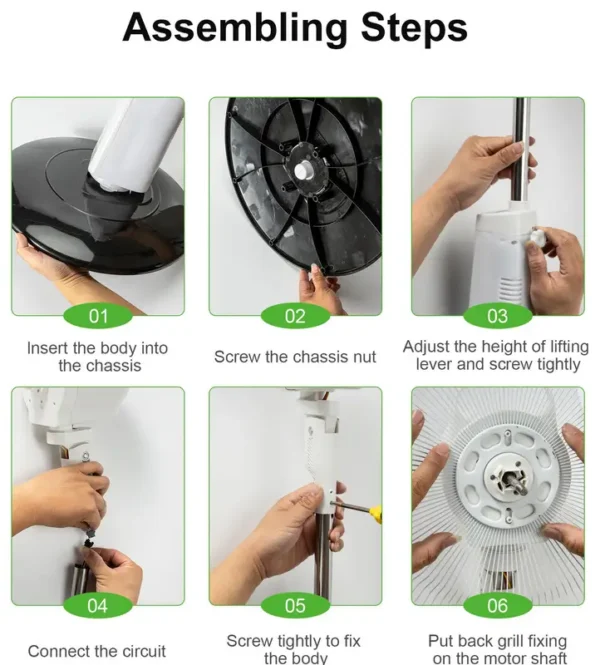 Assembling Steps

01

Insert the body into the chassis

02

Screw the chassis nut

03

Adjust the height of lifting lever and screw tightly

04

Connect the circuit

05

Screw tightly to fix the body

06

Put back grill fixing on the motor shaft