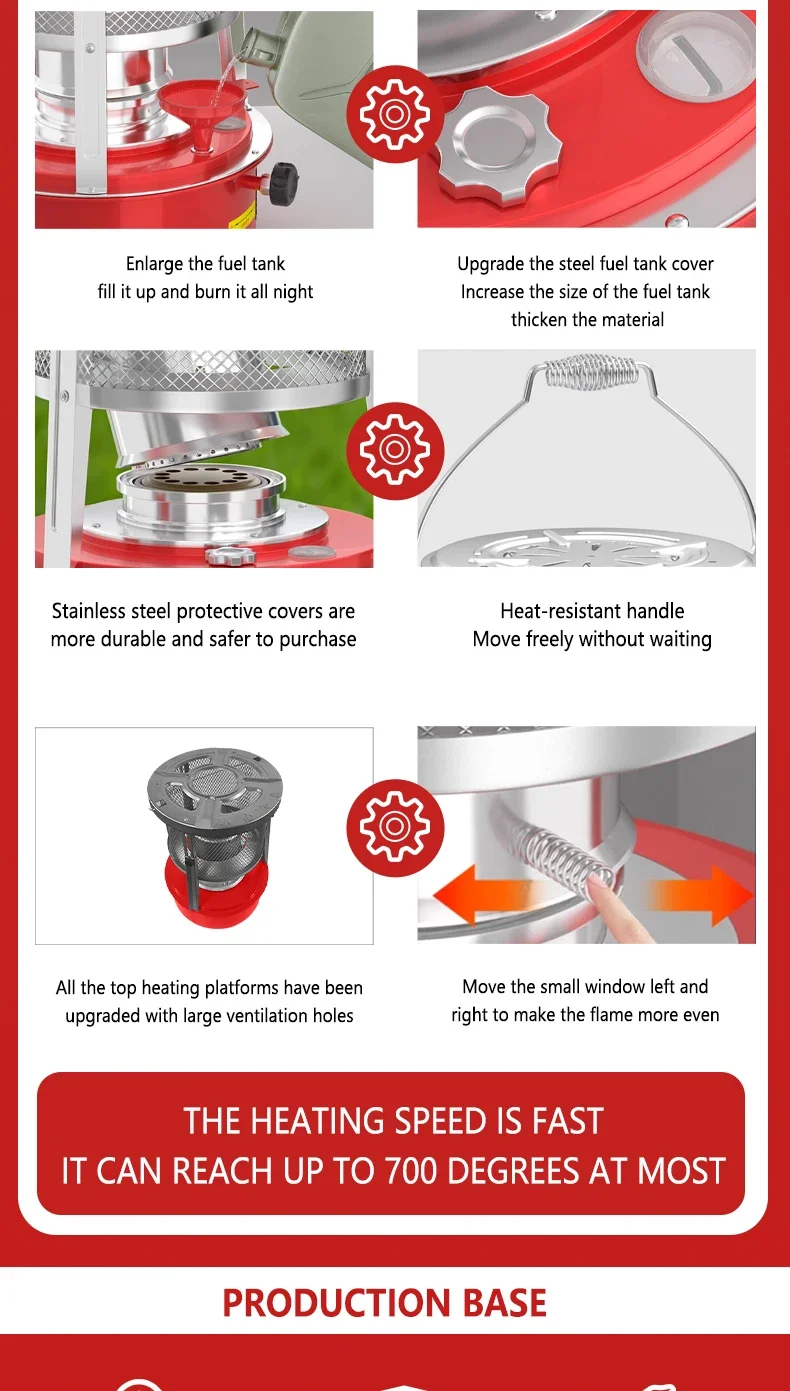 Enlarge the fuel tank
fill it up and burn it all night

Upgrade the steel fuel tank cover
Increase the size of the fuel tank
thicken the material

Stainless steel protective covers are more durable and safer to purchase

Heat-resistant handle
Move freely without waiting

All the top heating platforms have been upgraded with large ventilation holes

Move the small window left and right to make the flame more even

THE HEATING SPEED IS FAST
IT CAN REACH UP TO 700 DEGREES AT MOST

PRODUCTION BASE