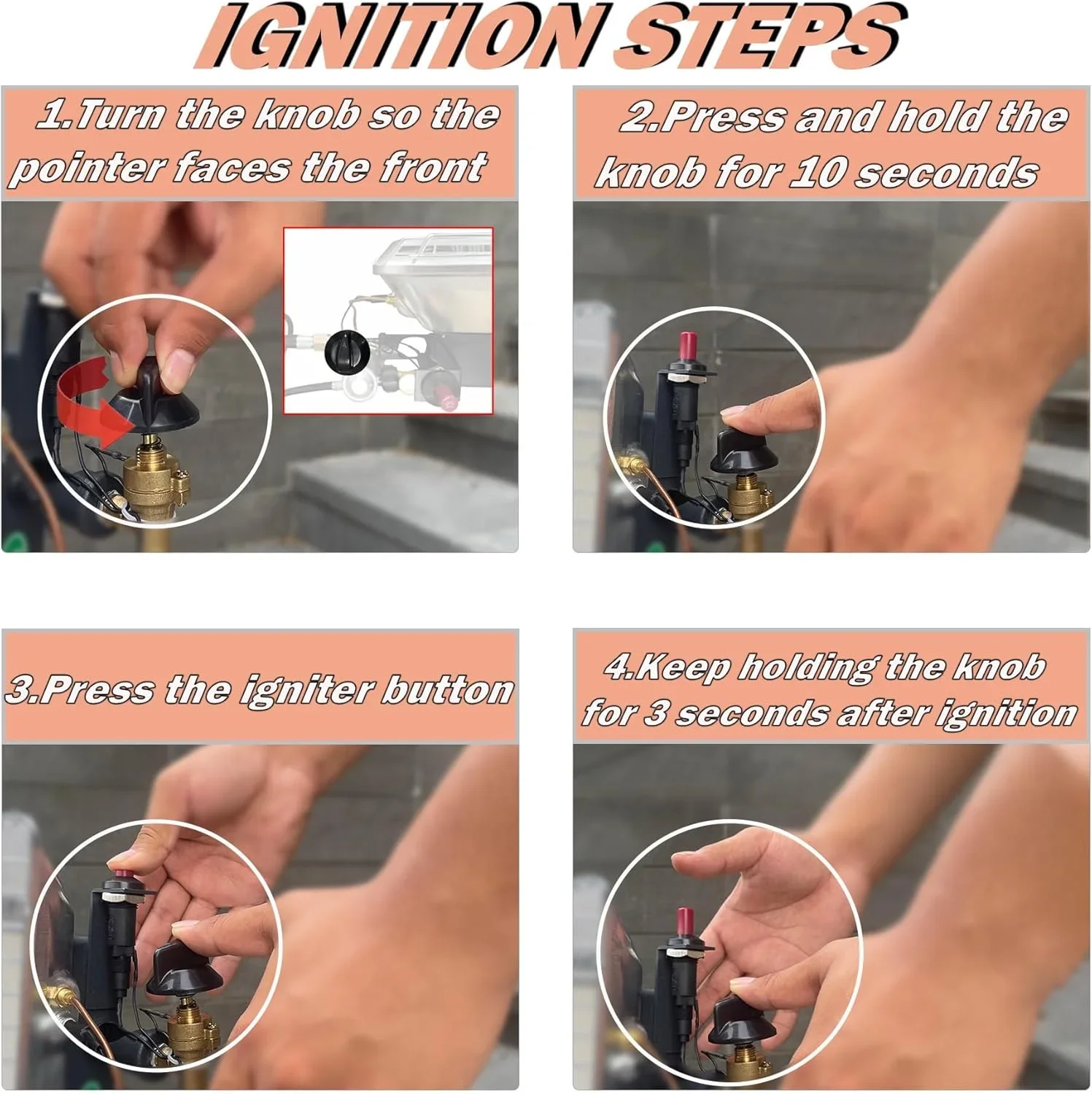 IGNITION STEPS

1.Turn the knob so the pointer faces the front

2.Press and hold the knob for 10 seconds

3.Press the igniter button

4.Keep holding the knob for 3 seconds after ignition