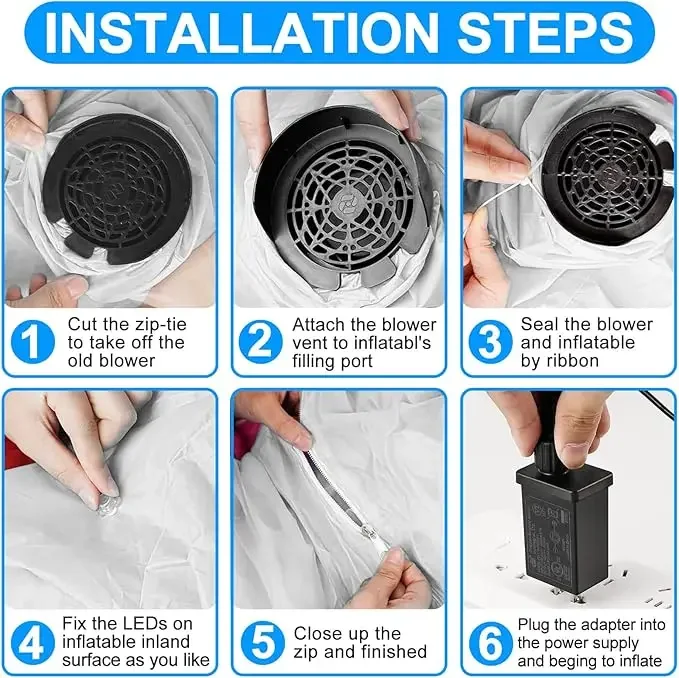 INSTALLATION STEPS

1 Cut the zip-tie to take off the old blower

2 Attach the blower vent to inflatabl's filling port

3 Seal the blower and inflatable by ribbon

4 Fix the LEDs on inflatable inland surface as you like

5 Close up the zip and finished

6 Plug the adapter into the power supply and beging to inflate