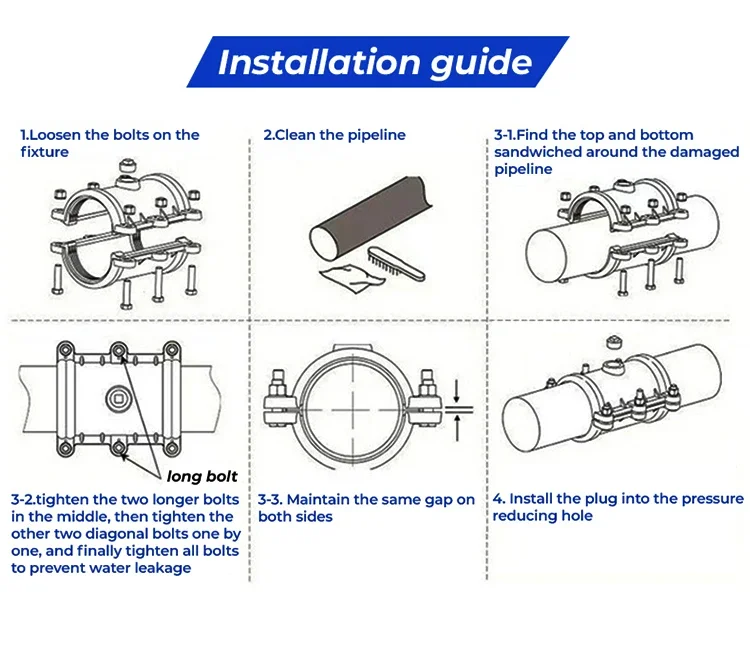 Installation guide

1.Loosen the bolts on the fixture

2.Clean the pipeline

3-1.Find the top and bottom sandwiched around the damaged pipeline

long bolt

3-2.tighten the two longer bolts in the middle, then tighten the other two diagonal bolts one by one, and finally tighten all bolts to prevent water leakage

3-3. Maintain the same gap on both sides

4. Install the plug into the pressure reducing hole