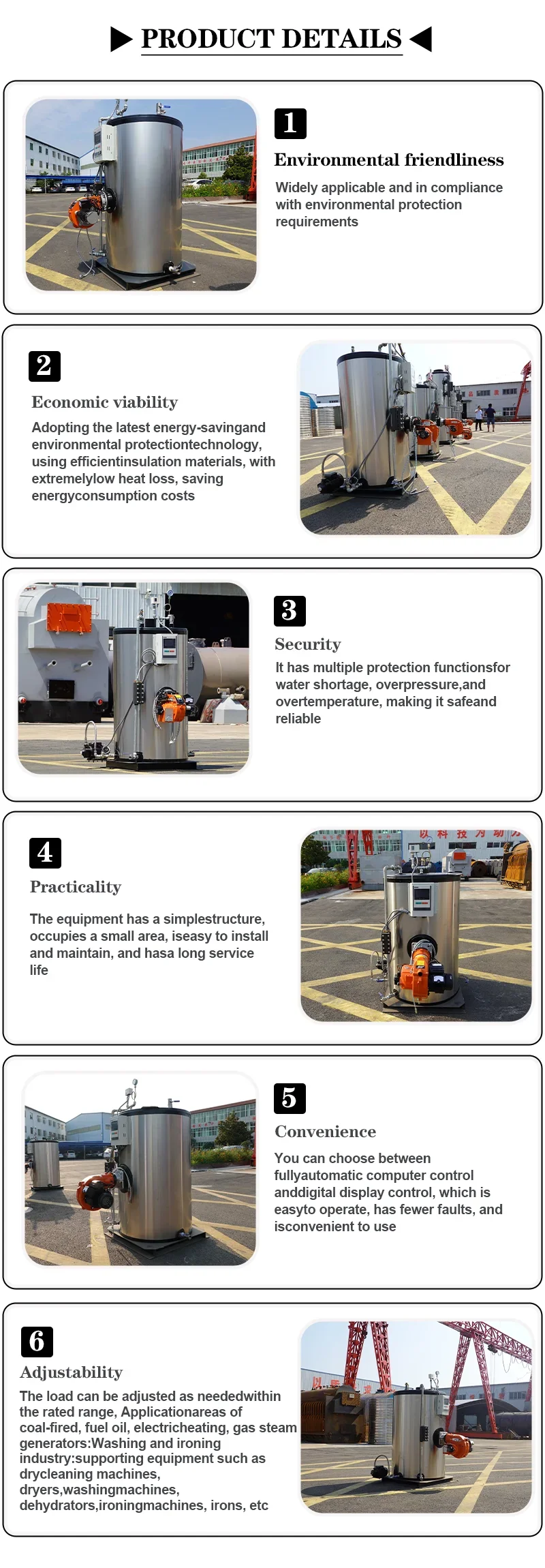 PRODUCT DETAILS

1

Environmental friendliness

Widely applicable and in compliance with environmental protection requirements

2

Economic viability

Adopting the latest energy-savingand environmental protectiontechnology, using efficientinsulation materials, with extremelylow heat loss, saving energyconsumption costs

3

Security

It has multiple protection functionsfor water shortage, overpressure,and overtemperature, making it safeand reliable

4

Practicality

The equipment has a simplestructure, occupies a small area, iseasy to install and maintain, and hasa long service life

5

Convenience

You can choose between fullyautomatic computer control anddigital display control, which is easyto operate, has fewer faults, and isconvenient to use

6

Adjustability

The load can be adjusted as neededwithin the rated range, Applicationareas of coal-fired, fuel oil, electricheating, gas steam generators:Washing and ironing industry:supporting equipment such as drycleaning machines, dryers,washingmachines, dehydrators,ironingmachines, irons, etc