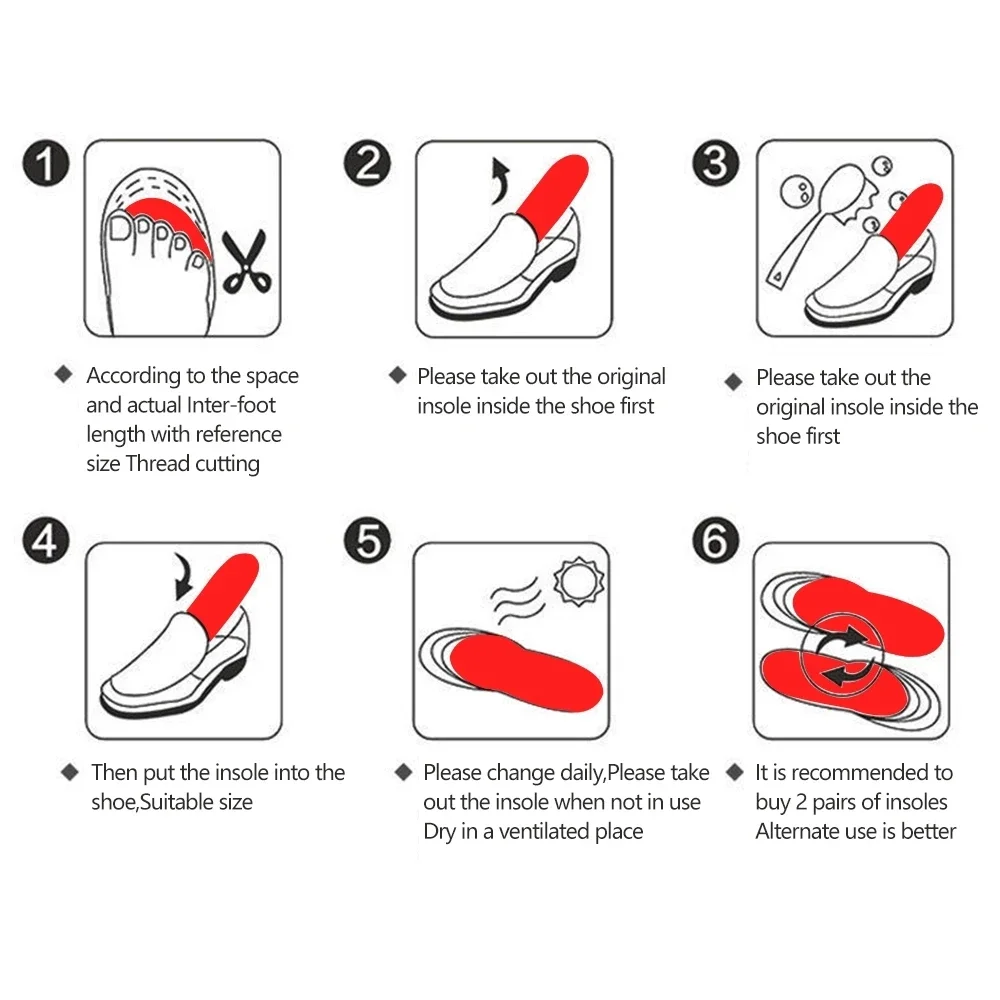 1

◆ According to the space and actual Inter-foot length with reference size Thread cutting

2

◆ Please take out the original insole inside the shoe first

3

◆ Please take out the original insole inside the shoe first

4

◆ Then put the insole into the shoe,Suitable size

5

◆ Please change daily,Please take out the insole when not in use Dry in a ventilated place

6

◆ It is recommended to buy 2 pairs of insoles Alternate use is better