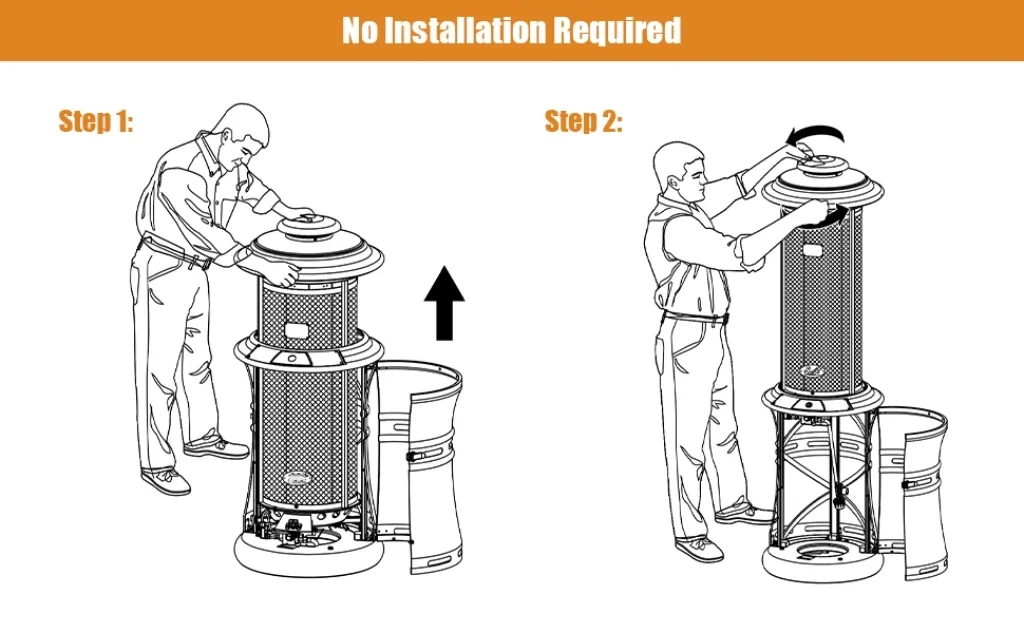 No Installation Required

Step 1:

Step 2: