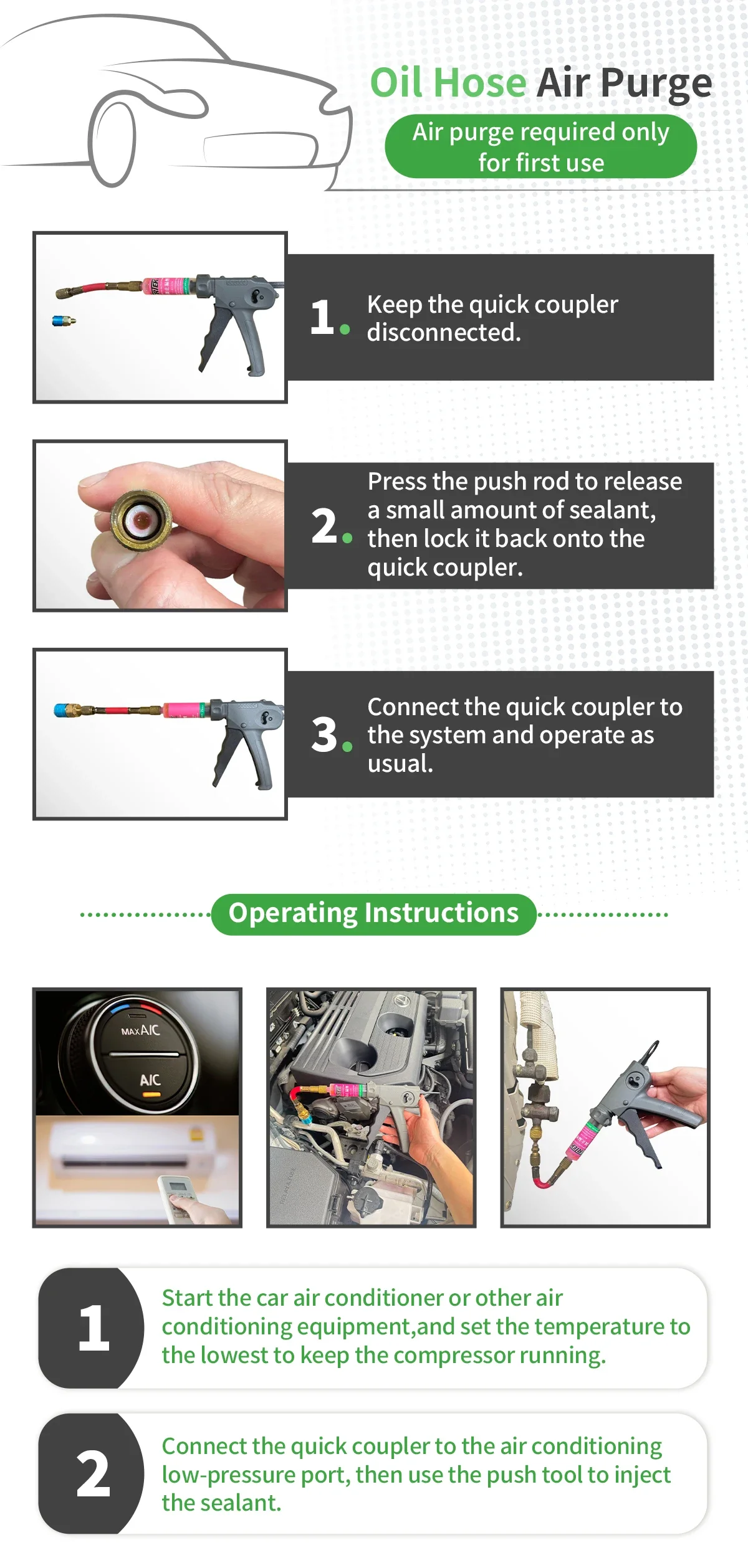 Oil Hose Air Purge

Air purge required only for first use

1. Keep the quick coupler disconnected.

2. Press the push rod to release a small amount of sealant, then lock it back onto the quick coupler.

3. Connect the quick coupler to the system and operate as usual.

Operating Instructions

MAX A/C

A/C

1 Start the car air conditioner or other air conditioning equipment,and set the temperature to the lowest to keep the compressor running.

2 Connect the quick coupler to the air conditioning low-pressure port, then use the push tool to inject the sealant.